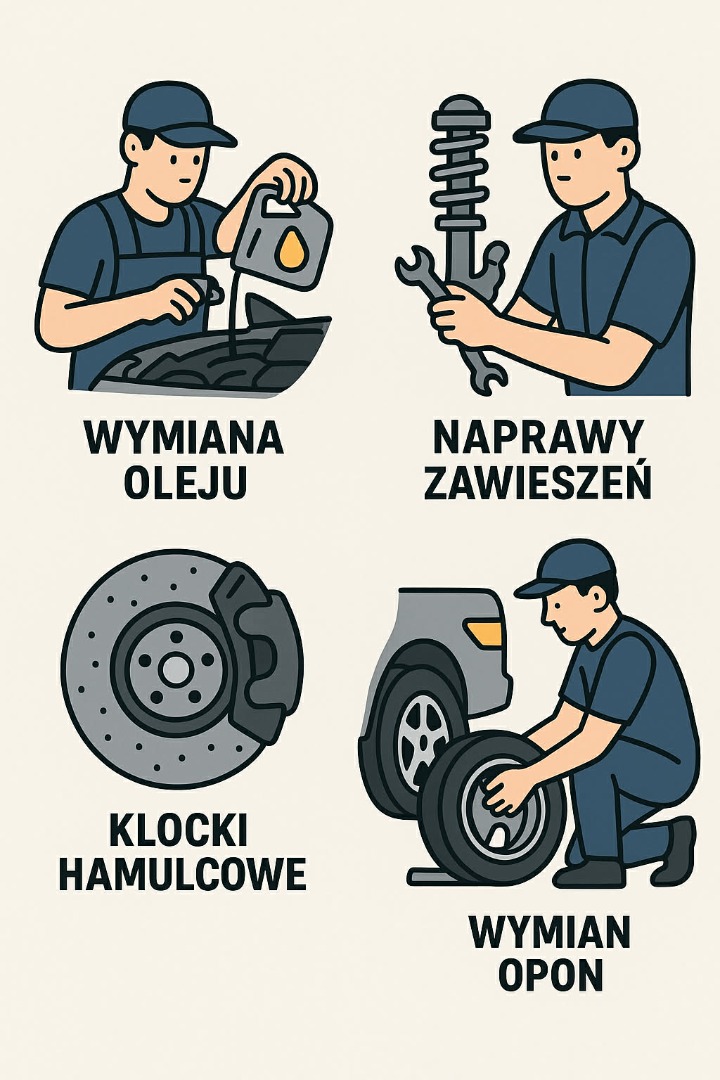 WYMIANA OLEJU

NAPRAWY ZAWIESZEŃ

KLOCKI HAMULCOWE

WYMIAN OPON